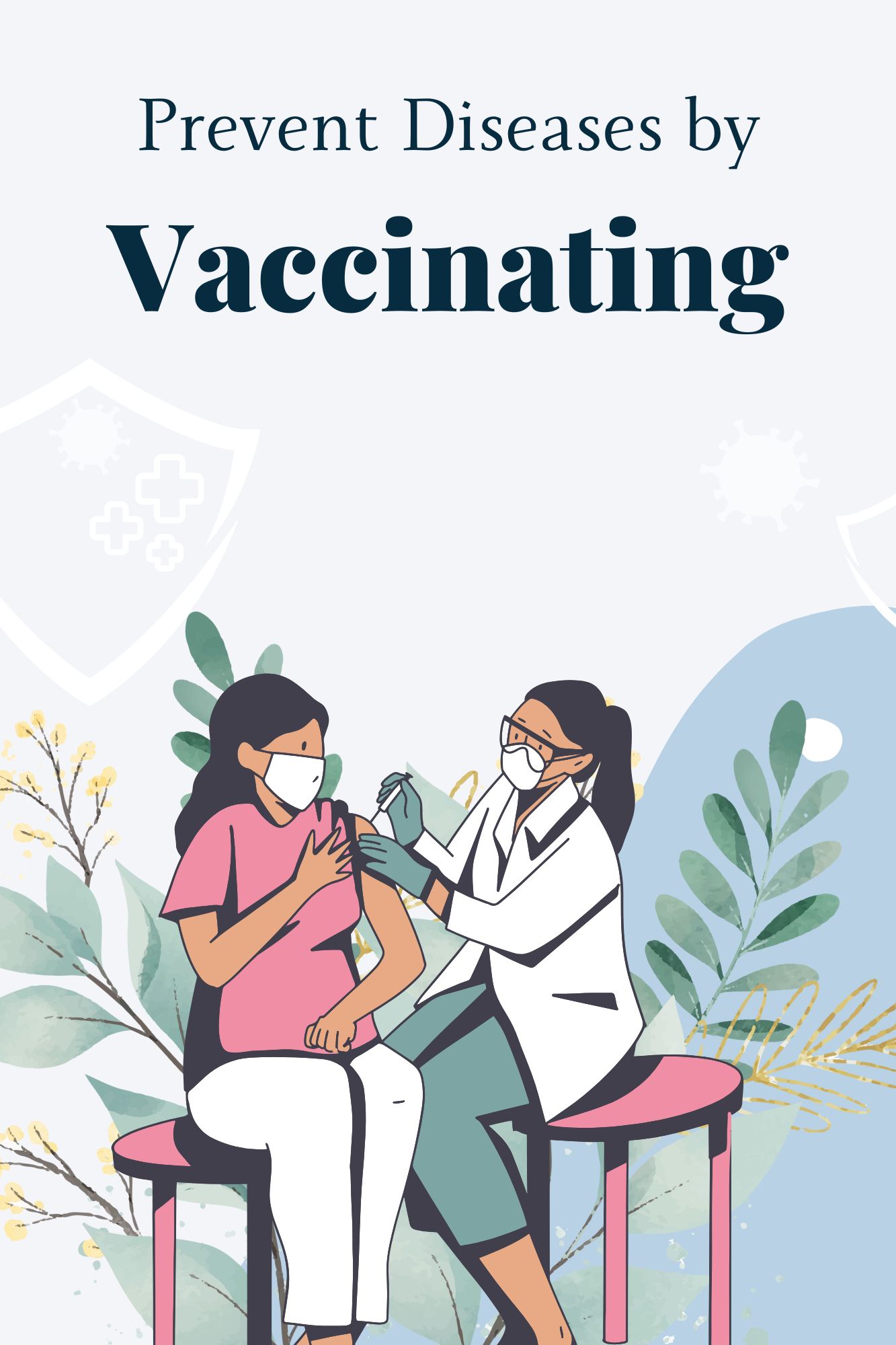 Prevent Diseases by

Vaccinating