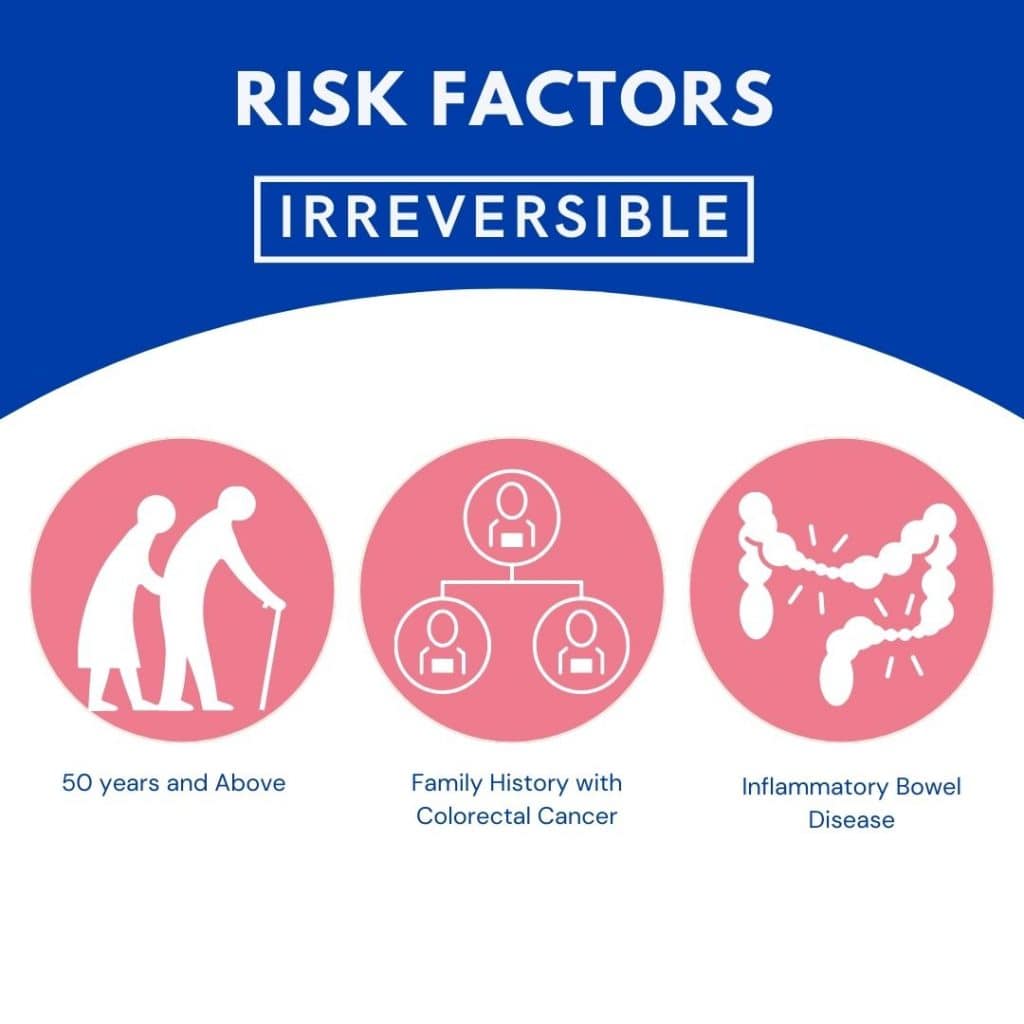 RISK FACTORS

IRREVERSIBLE

50 years and Above

Family History with Colorectal Cancer

Inflammatory Bowel Disease