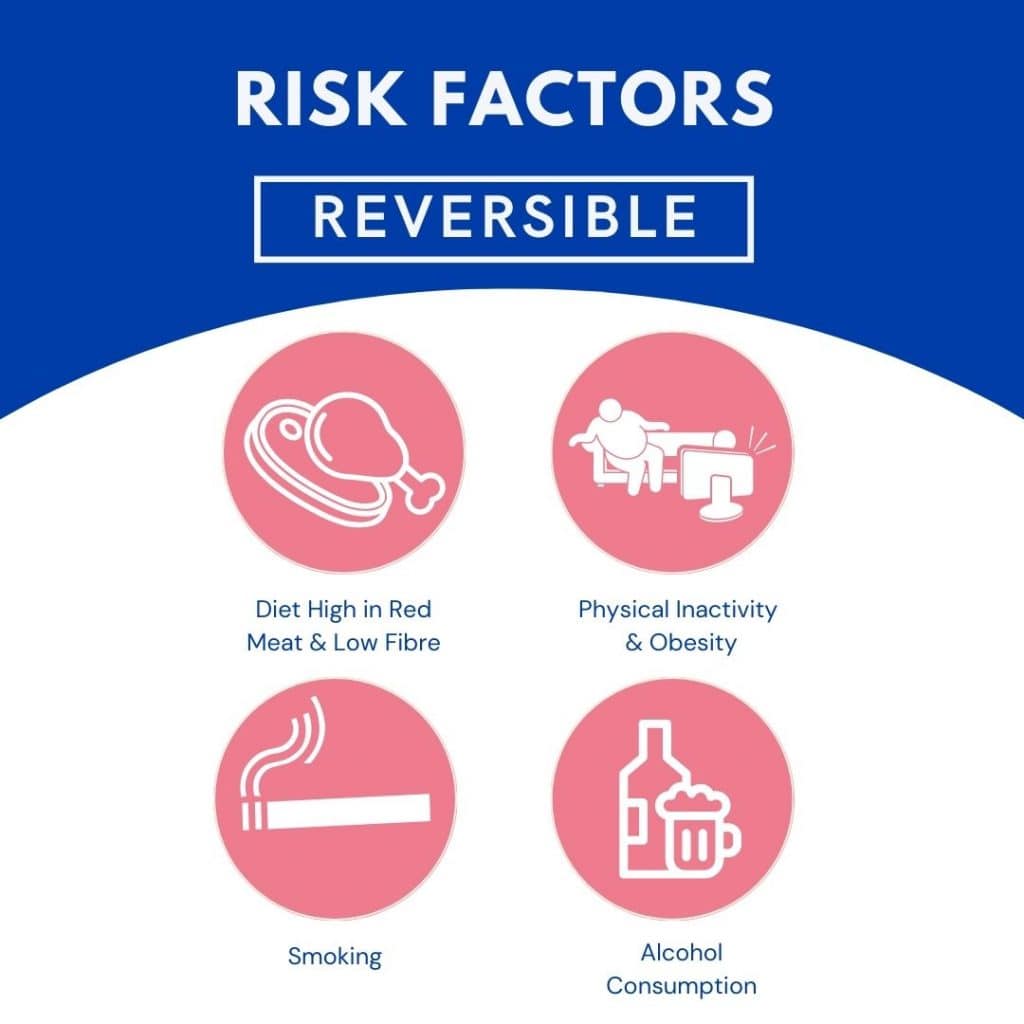 RISK FACTORS

REVERSIBLE

Diet High in Red Meat & Low Fibre

Physical Inactivity & Obesity

Smoking

Alcohol Consumption