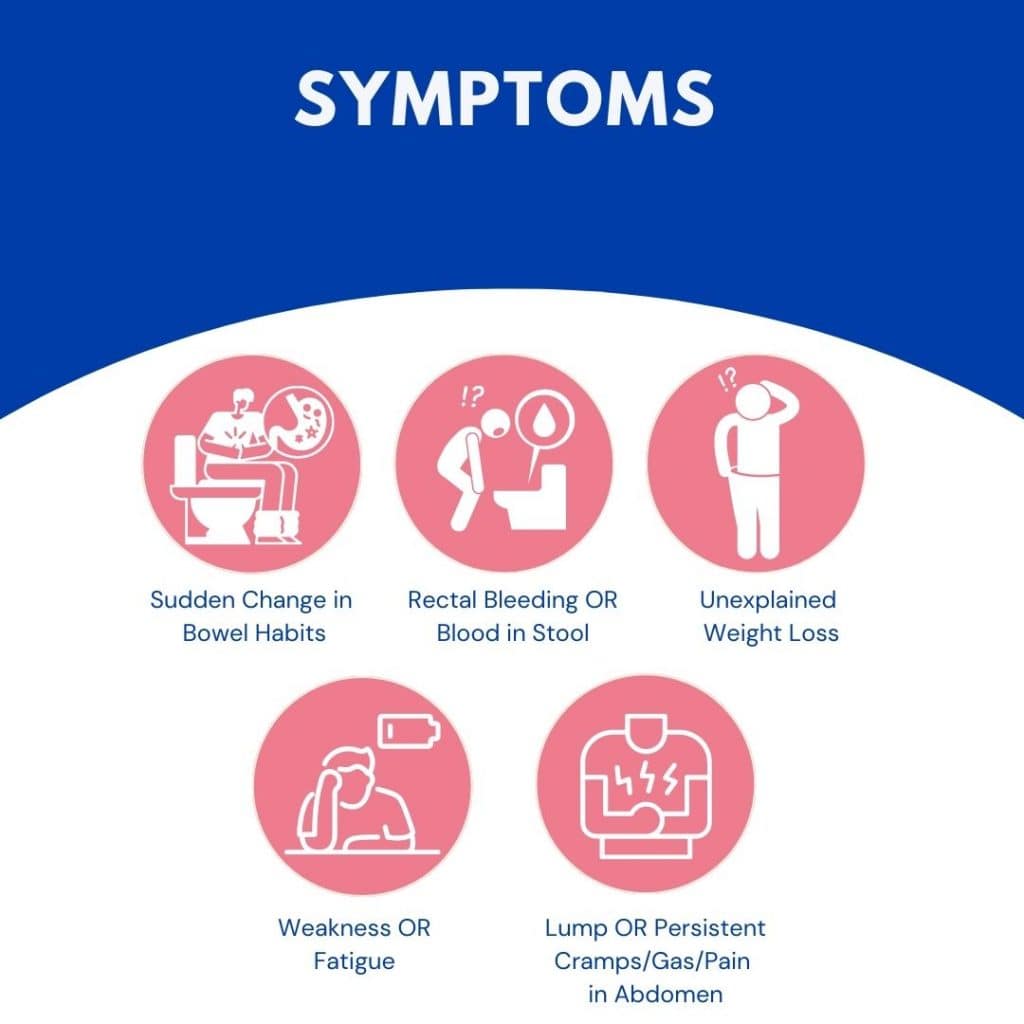 SYMPTOMS

!?

!?

Sudden Change in Bowel Habits

Rectal Bleeding OR Blood in Stool

Unexplained Weight Loss

Weakness OR Fatigue

Lump OR Persistent Cramps/Gas/Pain in Abdomen